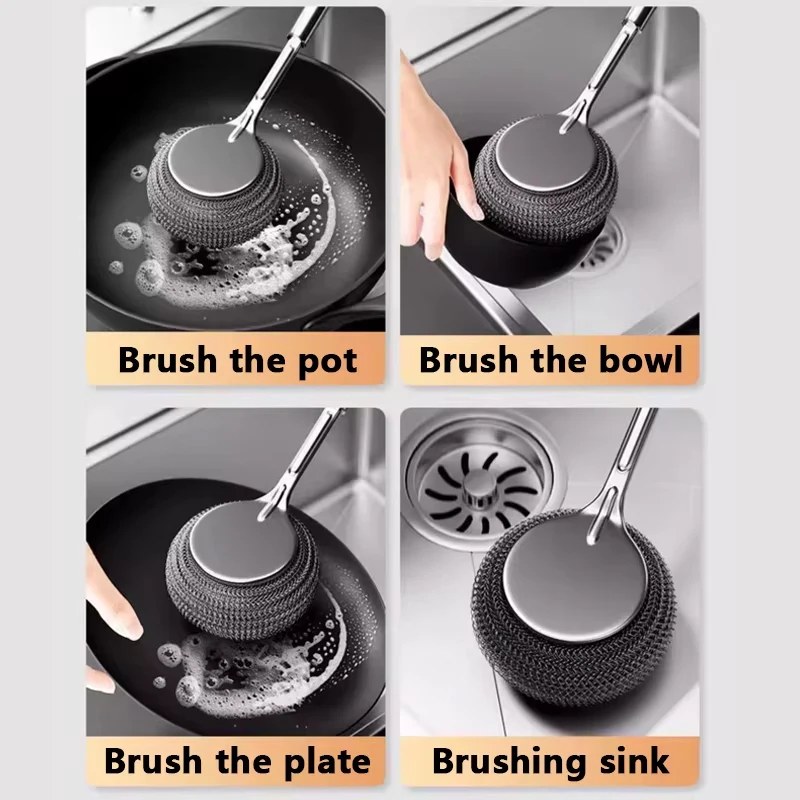 Brush the pot

Brush the bowl

Brush the plate

Brushing sink